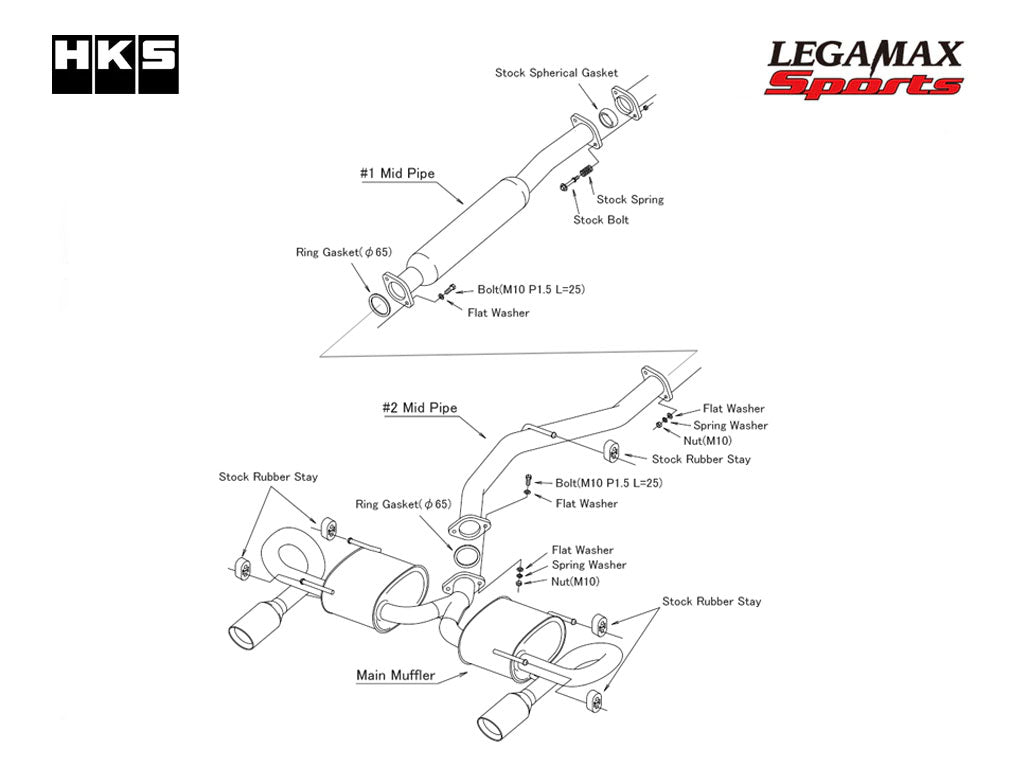 HKS

LEGAMAX Sports

Stock Spherical Gasket

#1 Mid Pipe

Stock Spring

Stock Bolt

Ring Gasket($\phi$ 65)

Bolt(M10 P1.5 L=25)

Flat Washer

#2 Mid Pipe

Flat Washer

Spring Washer

Nut(M10)

Stock Rubber Stay

Stock Rubber Stay

Bolt(M10 P1.5 L=25)

Flat Washer

Ring Gasket($\phi$ 65)

Flat Washer

Spring Washer

Nut(M10)

Stock Rubber Stay

Main Muffler