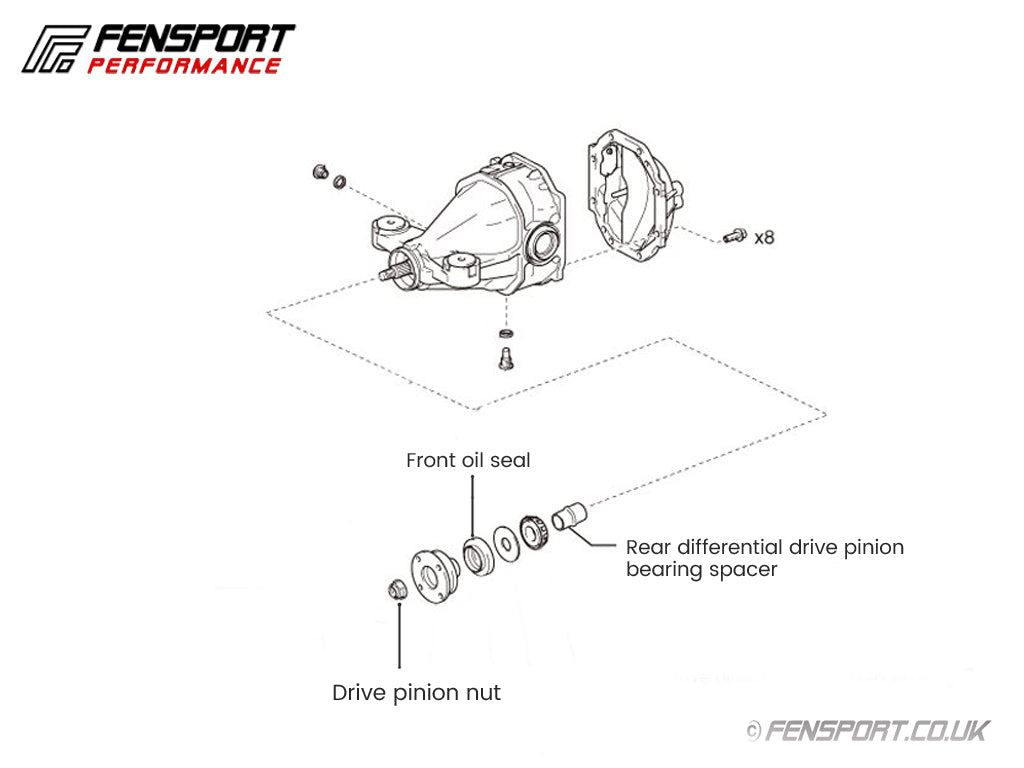 FENSPORT
PERFORMANCE

x8

Front oil seal

Rear differential drive pinion bearing spacer

Drive pinion nut

© FENSPORT.CO.UK