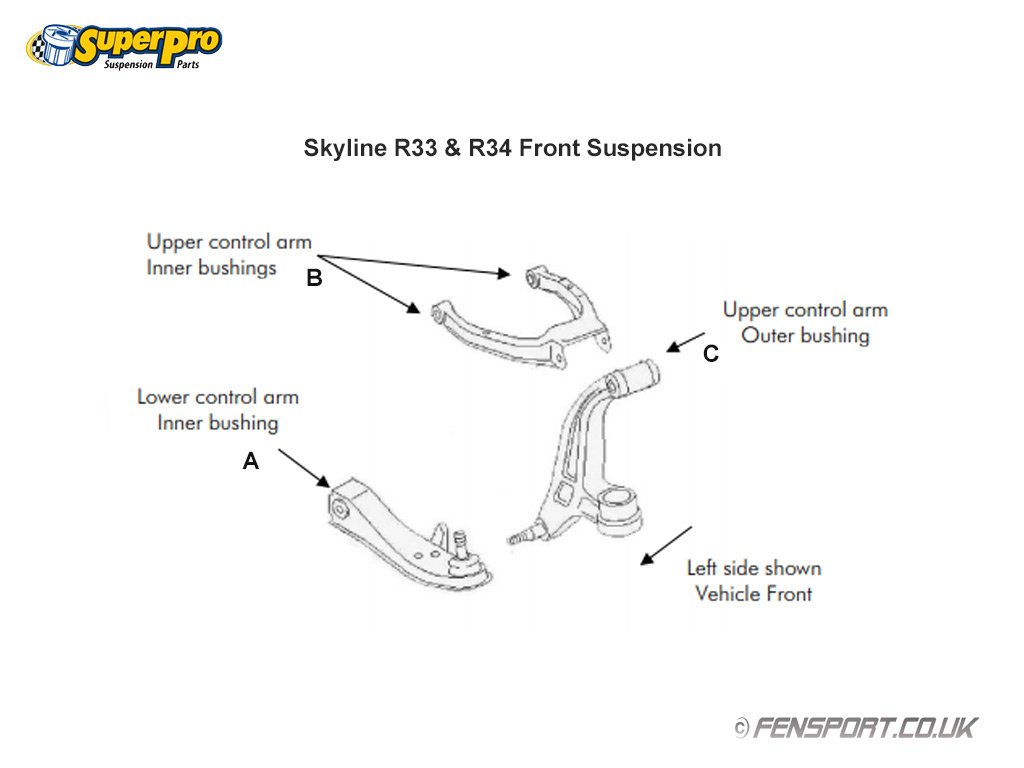 SuperPro
Suspension Parts

Skyline R33 & R34 Front Suspension

Upper control arm
Inner bushings

B

Upper control arm
Outer bushing

C

Lower control arm
Inner bushing

A

Left side shown
Vehicle Front

© FENSPORT.CO.UK