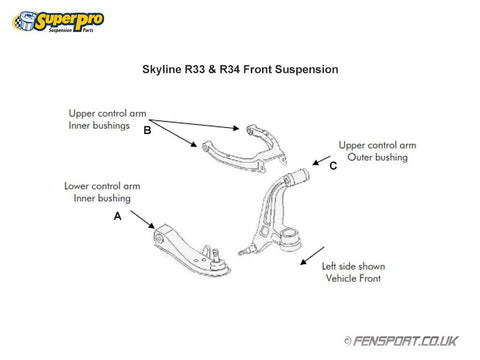 SuperPro Suspension Parts

Skyline R33 & R34 Front Suspension

Upper control arm
Inner bushings

B

Upper control arm
Outer bushing

C

Lower control arm
Inner bushing

A

Left side shown
Vehicle Front

© FENSPORT.CO.UK